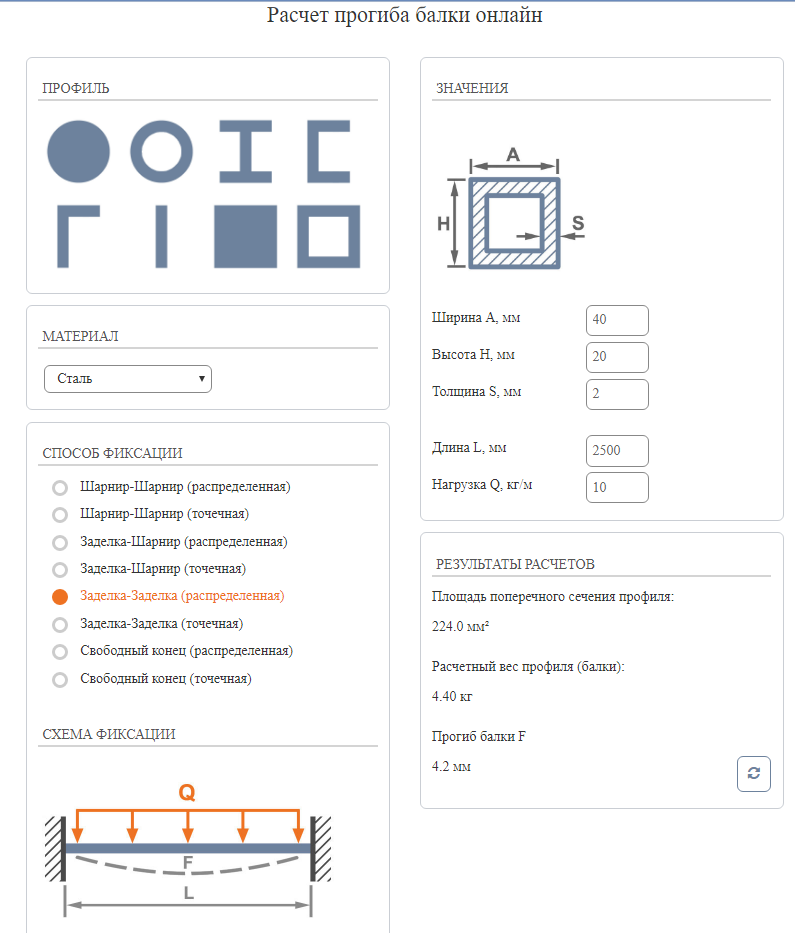 Расчет прогиба балки онлайн

ПРОФИЛЬ

МАТЕРИАЛ

Сталь

СПОСОБ ФИКСАЦИИ

Шарнир-Шарнир (распределенная)
Шарнир-Шарнир (точечная)
Заделка-Шарнир (распределенная)
Заделка-Шарнир (точечная)
Заделка-Заделка (распределенная)
Заделка-Заделка (точечная)
Свободный конец (распределенная)
Свободный конец (точечная)

СХЕМА ФИКСАЦИИ

Q
F
L

ЗНАЧЕНИЯ

A
H
S

Ширина A, мм 40
Высота H, мм 20
Толщина S, мм 2

Длина L, мм 2500
Нагрузка Q, кг/м 10

РЕЗУЛЬТАТЫ РАСЧЕТОВ

Площадь поперечного сечения профиля:
224.0 мм²

Расчетный вес профиля (балки):
4.40 кг

Прогиб балки F
4.2 мм