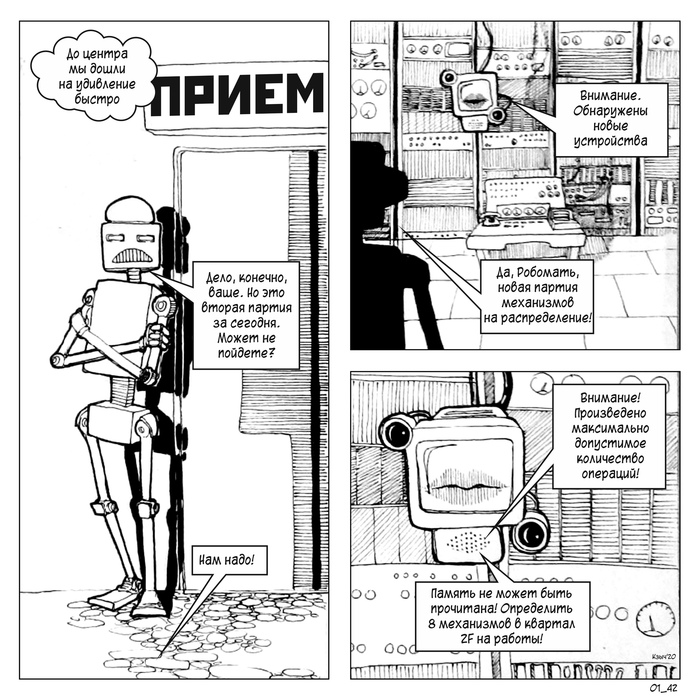 До центра мы дошли на удивление быстро

ПРИЕМ

Дело, конечно, ваше. Но это вторая партия за сегодня. Может не пойдете?

Нам надо!

Внимание. Обнаружены новые устройства

Да, Робомать, новая партия механизмов на распределение!

Внимание! Произведено максимально допустимое количество операций!

Память не может быть прочитана! Определить 8 механизмов в квартал 2F на работы!

Кзыч'20

01_42