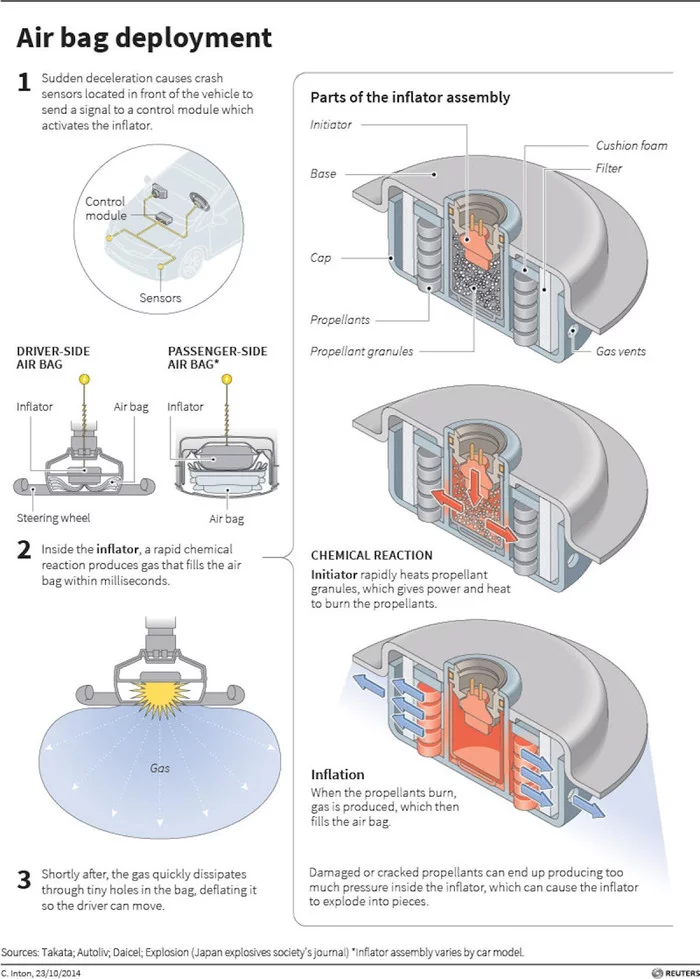 Air bag deployment

1 Sudden deceleration causes crash sensors located in front of the vehicle to send a signal to a control module which activates the inflator.

Control module

Sensors

DRIVER-SIDE AIR BAG

Inflator

Air bag

Steering wheel

PASSENGER-SIDE AIR BAG*

Inflator

Air bag

2 Inside the inflator, a rapid chemical reaction produces gas that fills the air bag within milliseconds.

Gas

3 Shortly after, the gas quickly dissipates through tiny holes in the bag, deflating it so the driver can move.

Parts of the inflator assembly

Initiator

Base

Cap

Propellants

Propellant granules

Cushion foam

Filter

Gas vents

CHEMICAL REACTION
Initiator rapidly heats propellant granules, which gives power and heat to burn the propellants.

Inflation
When the propellants burn, gas is produced, which then fills the air bag.

Damaged or cracked propellants can end up producing too much pressure inside the inflator, which can cause the inflator to explode into pieces.

Sources: Takata; Autoliv; Daicel; Explosion (Japan explosives society's journal) *Inflator assembly varies by car model.

C. Inton, 23/10/2014

REUTERS