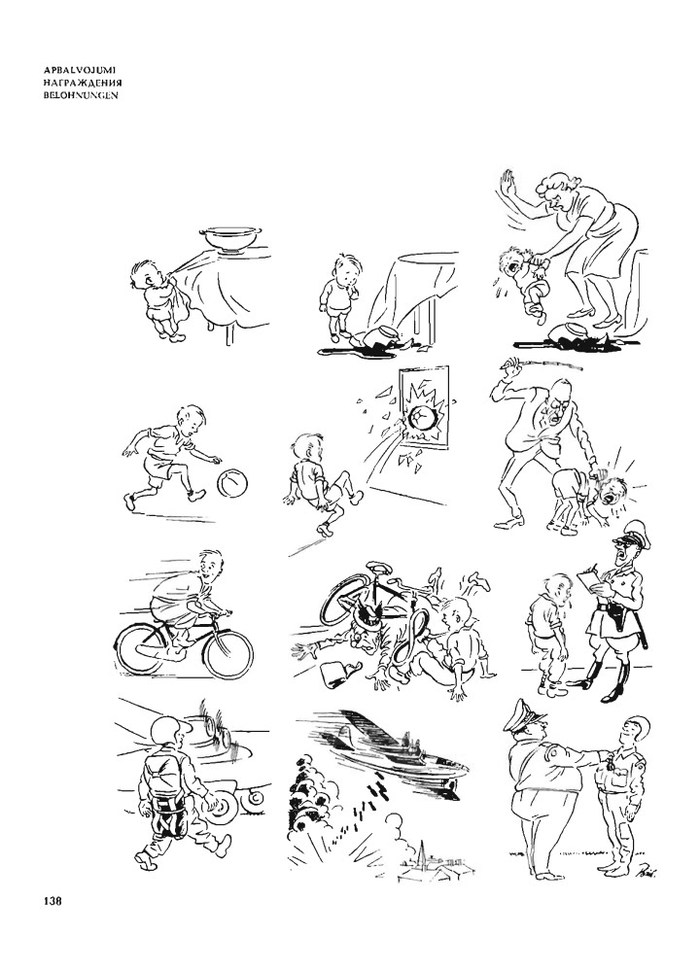 APBALVOJUMI
НАГРАЖДЕНИЯ
BELOHNUNGEN

138