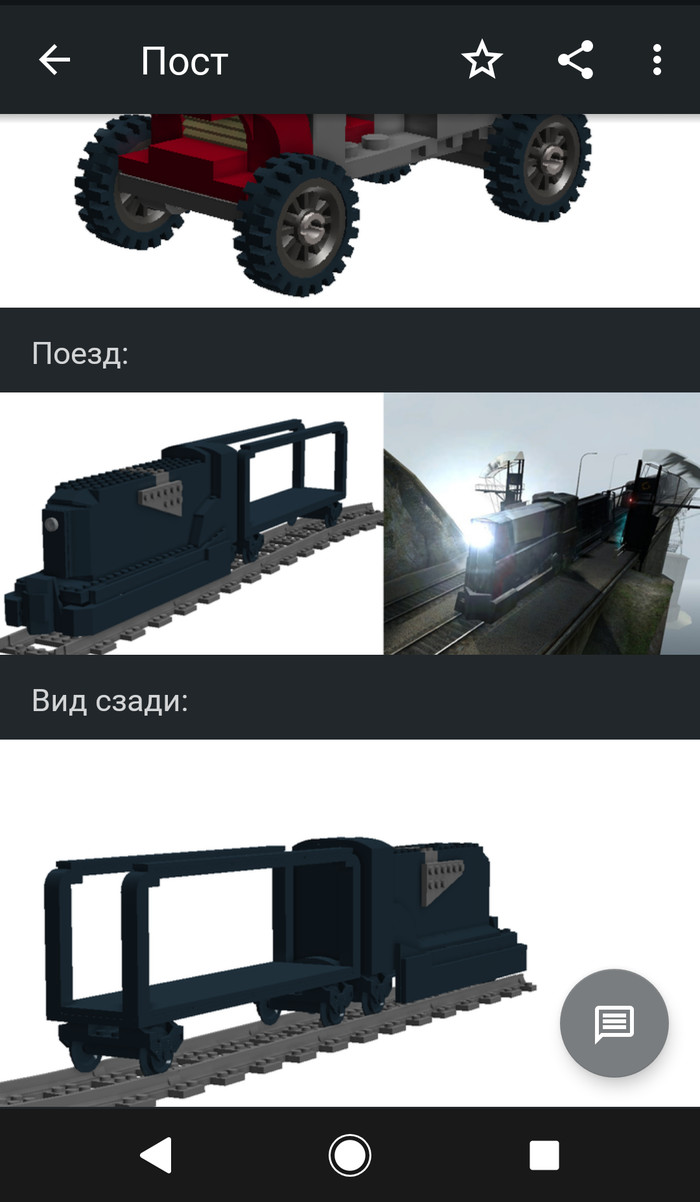 Пост

Поезд:

Вид сзади: