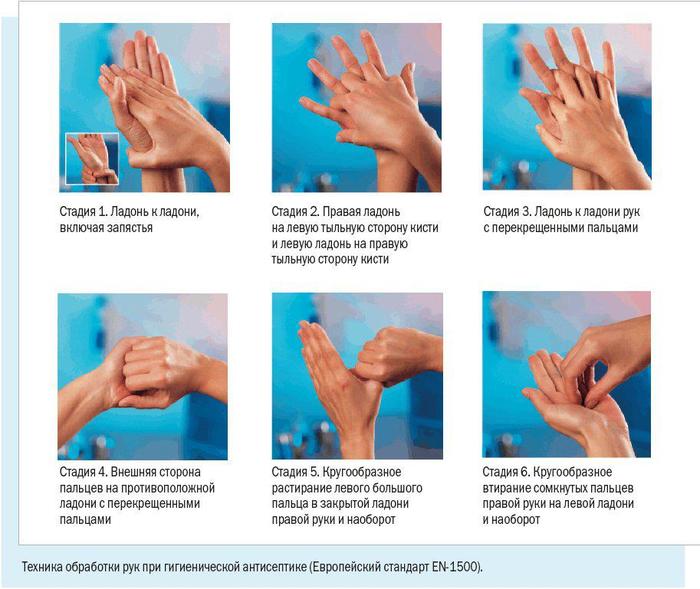 Стадия 1. Ладонь к ладони, включая запястья

Стадия 2. Правая ладонь на левую тыльную сторону кисти и левую ладонь на правую тыльную сторону кисти

Стадия 3. Ладонь к ладони рук с перекрещенными пальцами

Стадия 4. Внешняя сторона пальцев на противоположной ладони с перекрещенными пальцами

Стадия 5. Кругообразное растирание левого большого пальца в закрытой ладони правой руки и наоборот

Стадия 6. Кругообразное втирание сомкнутых пальцев правой руки на левой ладони и наоборот

Техника обработки рук при гигиенической антисептике (Европейский стандарт EN-1500).