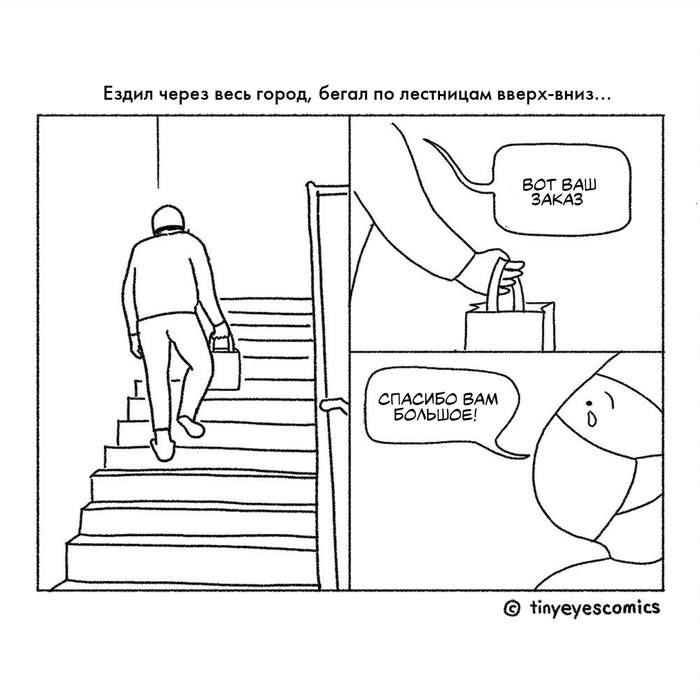 Ездил через весь город, бегал по лестницам вверх-вниз...

ВОТ ВАШ ЗАКАЗ

СПАСИБО ВАМ БОЛЬШОЕ!

© tinyeyescomics