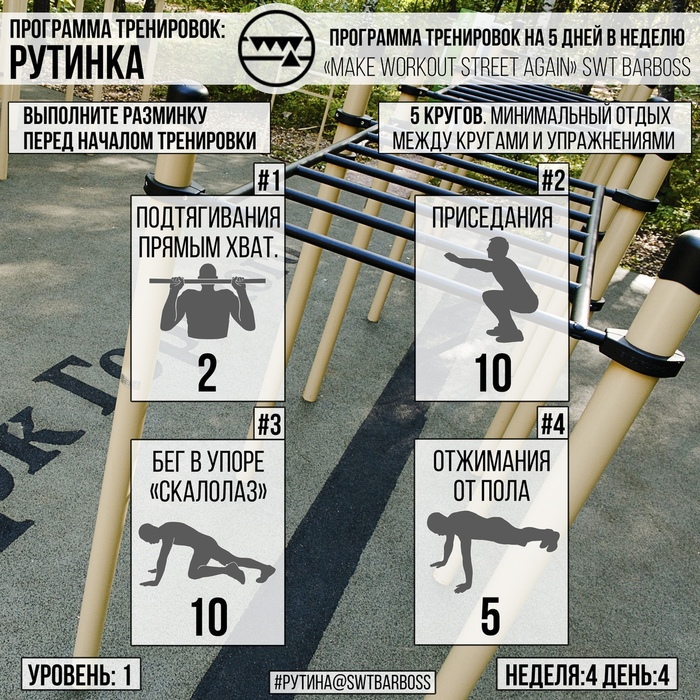 ПРОГРАММА ТРЕНИРОВОК:
РУТИНКА

ПРОГРАММА ТРЕНИРОВОК НА 5 ДНЕЙ В НЕДЕЛЮ
«MAKE WORKOUT STREET AGAIN» SWT BARBOSS

ВЫПОЛНИТЕ РАЗМИНКУ ПЕРЕД НАЧАЛОМ ТРЕНИРОВКИ

5 КРУГОВ. МИНИМАЛЬНЫЙ ОТДЫХ МЕЖДУ КРУГАМИ И УПРАЖНЕНИЯМИ

#1
ПОДТЯГИВАНИЯ ПРЯМЫМ ХВАТ.
2

#2
ПРИСЕДАНИЯ
10

#3
БЕГ В УПОРЕ «СКАЛОЛАЗ»
10

#4
ОТЖИМАНИЯ ОТ ПОЛА
5

УРОВЕНЬ: 1

#РУТИНА@SWTBARBOSS

НЕДЕЛЯ:4 ДЕНЬ:4