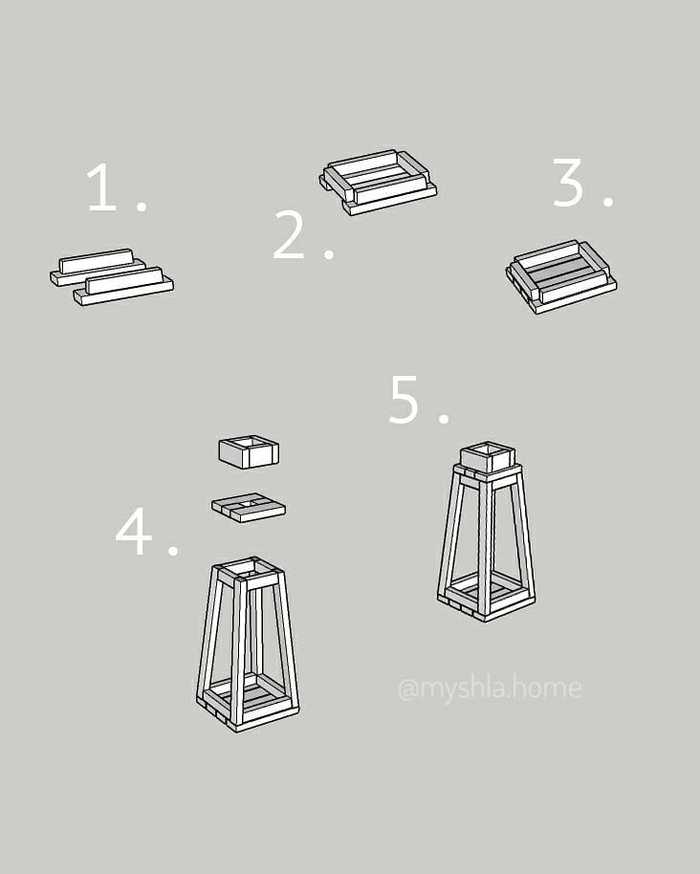 1.

2.

3.

4.

5.

@myshla.home