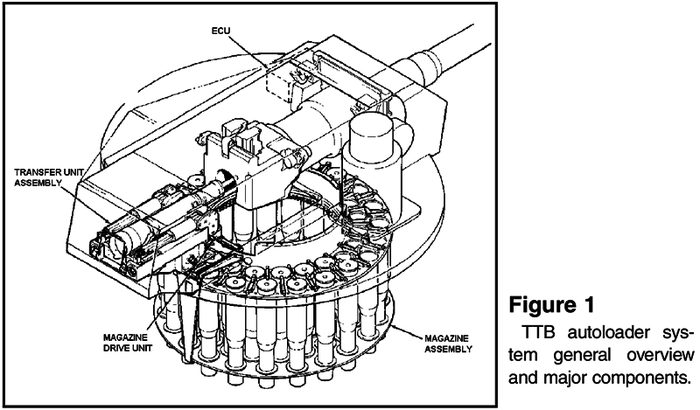 ECU

TRANSFER UNIT ASSEMBLY

MAGAZINE DRIVE UNIT

MAGAZINE ASSEMBLY

Figure 1

TTB autoloader system general overview and major components.