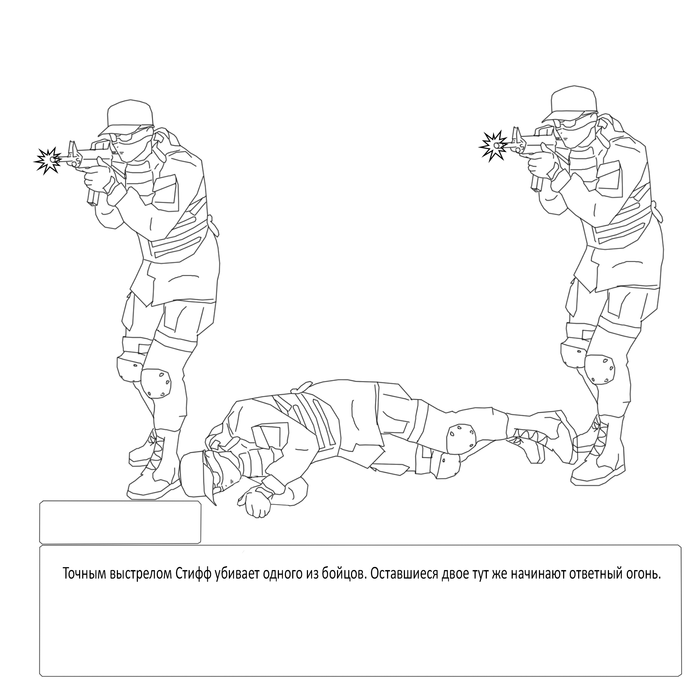 Точным выстрелом Стифф убивает одного из бойцов. Оставшиеся двое тут же начинают ответный огонь.