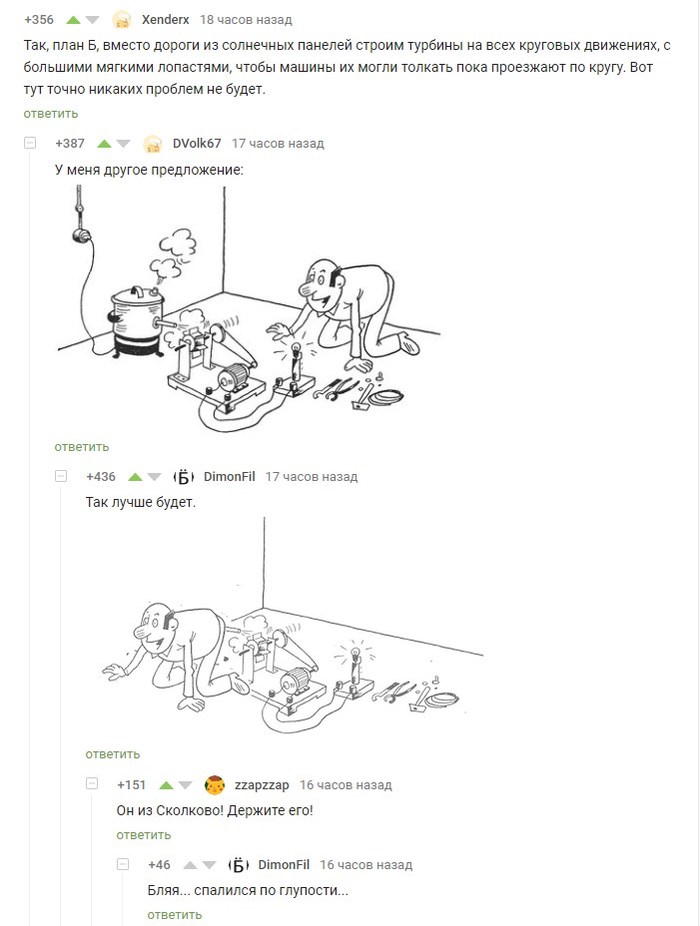 +356 Xenderx 18 часов назад

Так, план Б, вместо дороги из солнечных панелей строим турбины на всех круговых движениях, с большими мягкими лопастями, чтобы машины их могли толкать пока проезжают по кругу. Вот тут точно никаких проблем не будет.

ответить

+387 DVolk67 17 часов назад

У меня другое предложение:

ответить

+436 DimonFil 17 часов назад

Так лучше будет.

ответить

+151 zzapzzap 16 часов назад

Он из Сколково! Держите его!

ответить

+46 DimonFil 16 часов назад

Бляя... спалился по глупости...

ответить