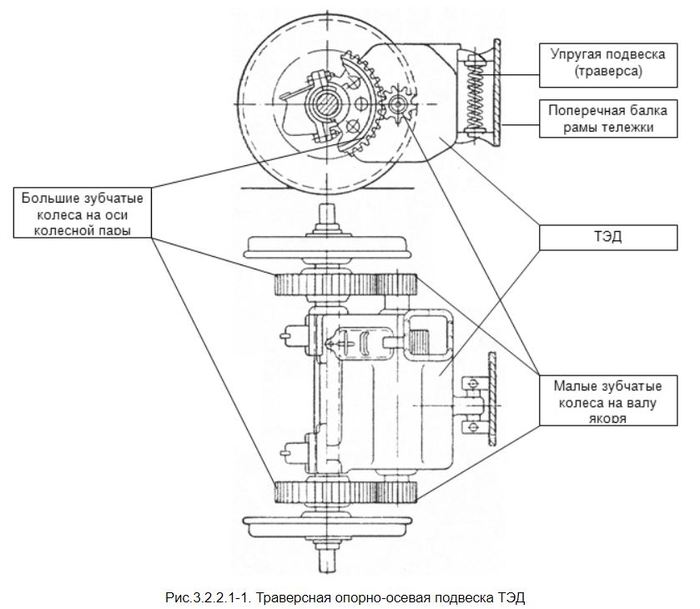 Упругая подвеска (траверса)

Поперечная балка рамы тележки

Большие зубчатые колеса на оси колесной пары

ТЭД

Малые зубчатые колеса на валу якоря

Рис.3.2.2.1-1. Траверсная опорно-осевая подвеска ТЭД