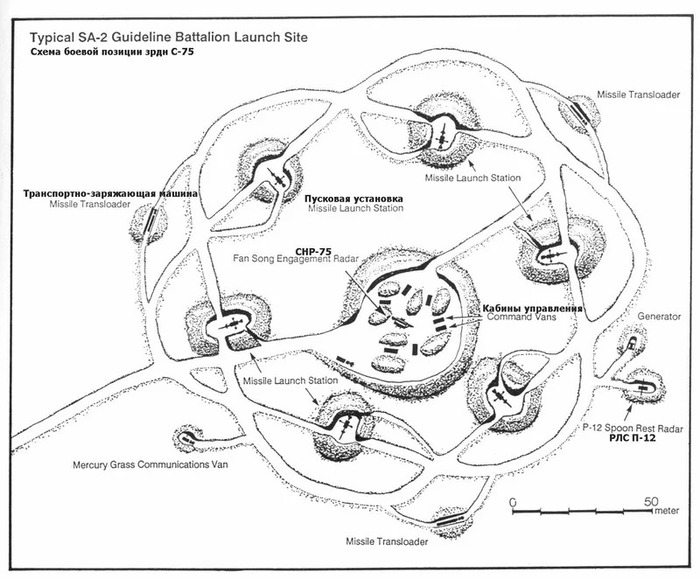 Typical SA-2 Guideline Battalion Launch Site
Схема боевой позиции зрдн С-75

Missile Transloader

Missile Launch Station

Транспортно-заряжающая машина
Missile Transloader

Пусковая установка
Missile Launch Station

СНР-75
Fan Song Engagement Radar

Кабины управления
Command Vans

Generator

Missile Launch Station

P-12 Spoon Rest Radar
РЛС П-12

Mercury Grass Communications Van

0 50 meter

Missile Transloader