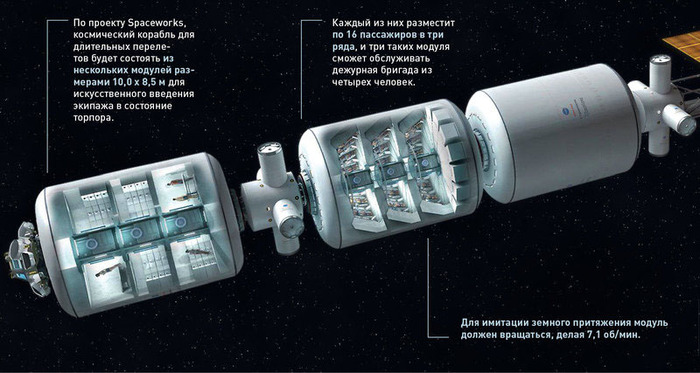 По проекту Spaceworks, космический корабль для длительных перелетов будет состоять из нескольких модулей размерами 10,0 х 8,5 м для искусственного введения экипажа в состояние торпора.

Каждый из них разместит по 16 пассажиров в три ряда, и три таких модуля сможет обслуживать дежурная бригада из четырех человек.

Для имитации земного притяжения модуль должен вращаться, делая 7,1 об/мин.