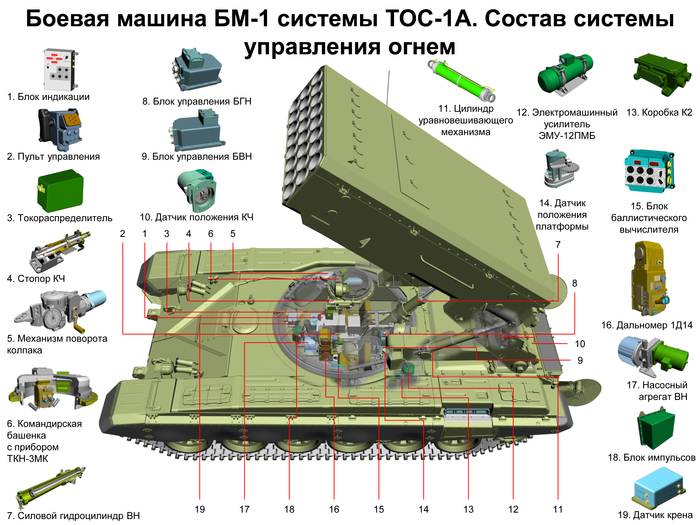 Боевая машина БМ-1 системы ТОС-1А. Состав системы управления огнем

1. Блок индикации

2. Пульт управления

3. Токораспределитель

4. Стопор КЧ

5. Механизм поворота колпака

6. Командирская башенка с прибором ТКН-3МК

7. Силовой гидроцилиндр ВН

8. Блок управления БГН

9. Блок управления БВН

10. Датчик положения КЧ

11. Цилиндр уравновешивающего механизма

12. Электромашинный усилитель ЭМУ-12ПМБ

13. Коробка К2

14. Датчик положения платформы

15. Блок баллистического вычислителя

16. Дальномер 1Д14

17. Насосный агрегат ВН

18. Блок импульсов

19. Датчик крена

2 1 3 4 6 5 7 8 10 9

19 17 18 16 15 14 13 12 11