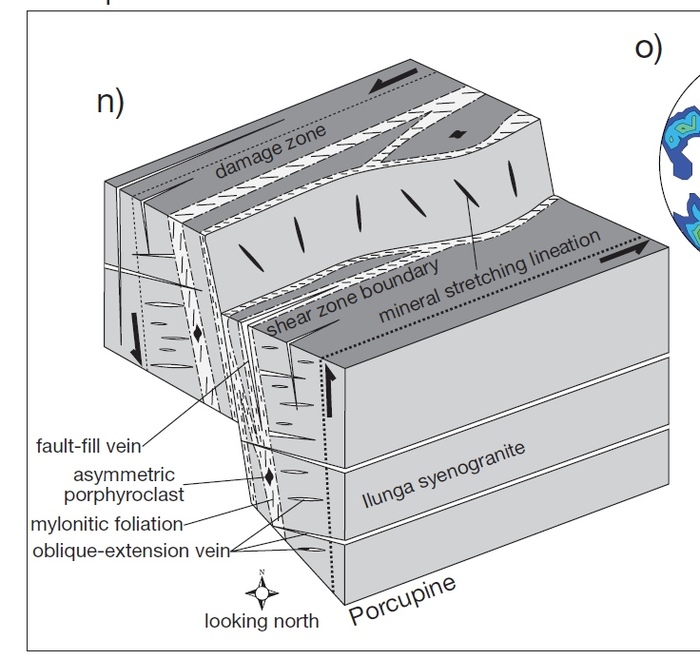 n)

o)

damage zone

shear zone boundary

mineral stretching lineation

fault-fill vein

asymmetric porphyroclast

mylonitic foliation

oblique-extension vein

Ilunga syenogranite

N

looking north

Porcupine