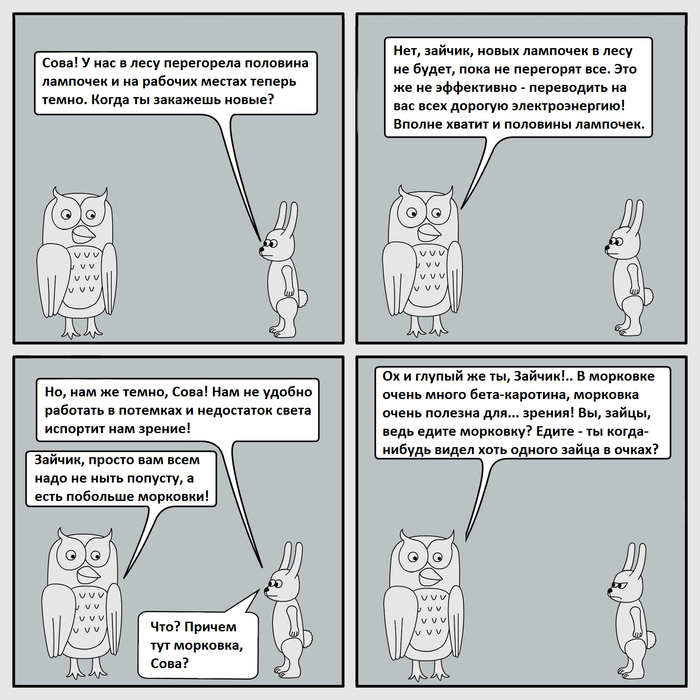 Сова! У нас в лесу перегорела половина лампочек и на рабочих местах теперь темно. Когда ты закажешь новые?

Нет, зайчик, новых лампочек в лесу не будет, пока не перегорят все. Это же не эффективно - переводить на вас всех дорогую электроэнергию! Вполне хватит и половины лампочек.

Но, нам же темно, Сова! Нам не удобно работать в потемках и недостаток света испортит нам зрение!

Зайчик, просто вам всем надо не ныть попусту, а есть побольше морковки!

Что? Причем тут морковка, Сова?

Ох и глупый же ты, Зайчик!.. В морковке очень много бета-каротина, морковка очень полезна для... зрения! Вы, зайцы, ведь едите морковку? Едите - ты когда-нибудь видел хоть одного зайца в очках?