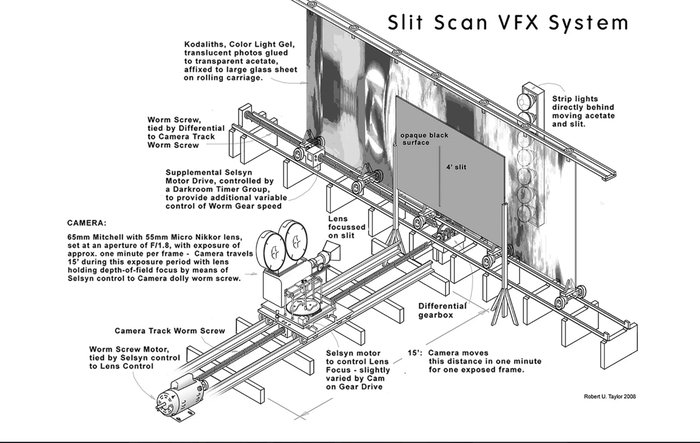 Slit Scan VFX System

Kodaliths, Color Light Gel, translucent photos glued to transparent acetate, affixed to large glass sheet on rolling carriage.

Strip lights directly behind moving acetate and slit.

Worm Screw, tied by Differential to Camera Track Worm Screw

opaque black surface

4' slit

Supplemental Selsyn Motor Drive, controlled by a Darkroom Timer Group, to provide additional variable control of Worm Gear speed

CAMERA:

65mm Mitchell with 55mm Micro Nikkor lens, set at an aperture of F/1.8, with exposure of approx. one minute per frame - Camera travels 15' during this exposure period with lens holding depth-of-field focus by means of Selsyn control to Camera dolly worm screw.

Lens focussed on slit

Differential gearbox

Camera Track Worm Screw

Worm Screw Motor, tied by Selsyn control to Lens Control

Selsyn motor to control Lens Focus - slightly varied by Cam on Gear Drive

15': Camera moves this distance in one minute for one exposed frame.

Robert U. Taylor 2008