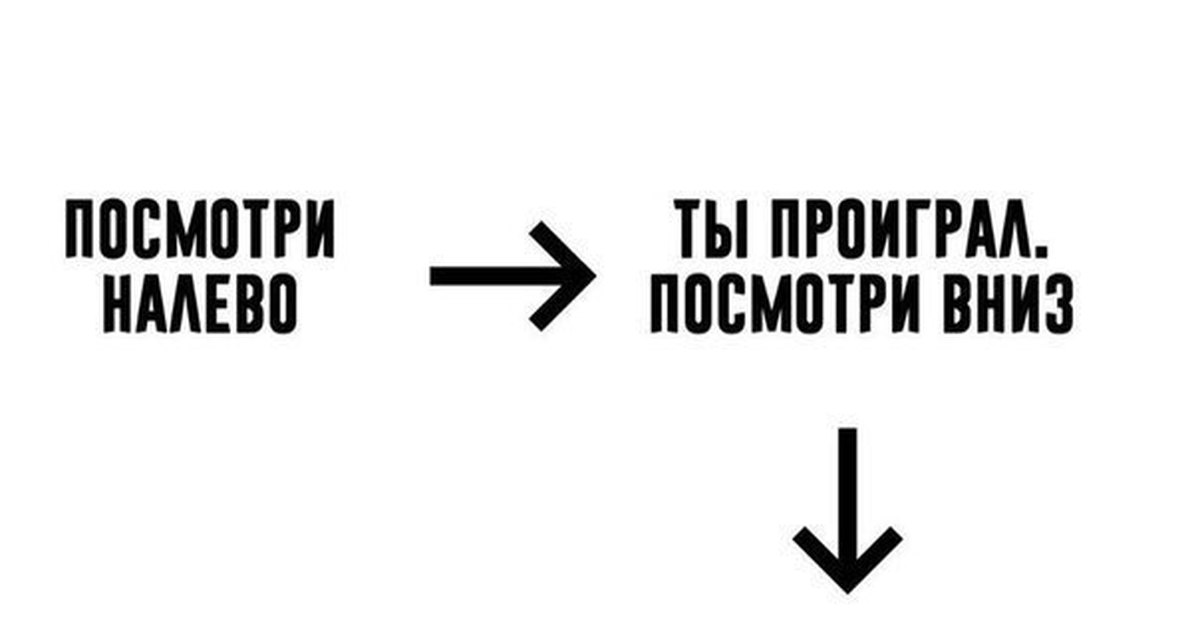 ПОСМОТРИ
НАЛЕВО

→

ТЫ ПРОИГРАЛ.
ПОСМОТРИ ВНИЗ

↓