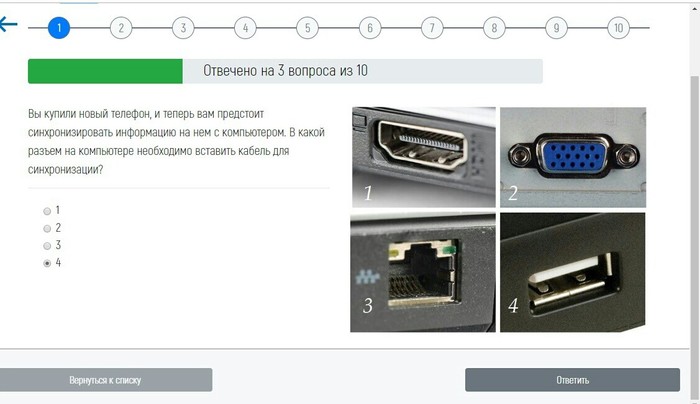 1 2 3 4 5 6 7 8 9 10

Отвечено на 3 вопроса из 10

Вы купили новый телефон, и теперь вам предстоит синхронизировать информацию на нем с компьютером. В какой разъем на компьютере необходимо вставить кабель для синхронизации?

1
2
3
4

1

2

3

4

Вернуться к списку

Ответить