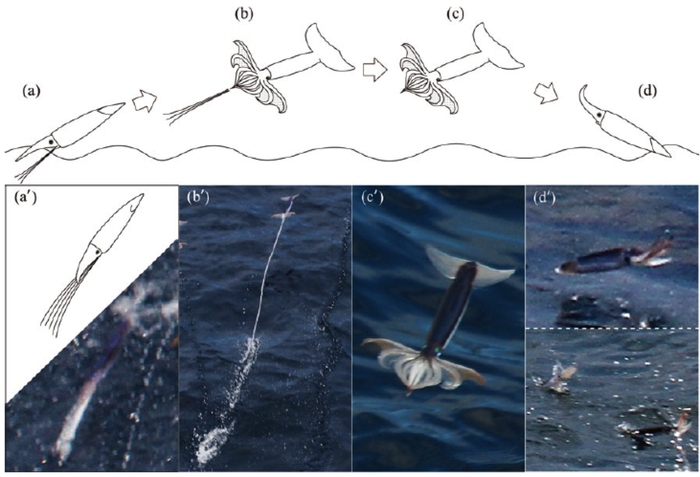 (a)
(b)
(c)
(d)
(a′)
(b′)
(c′)
(d′)