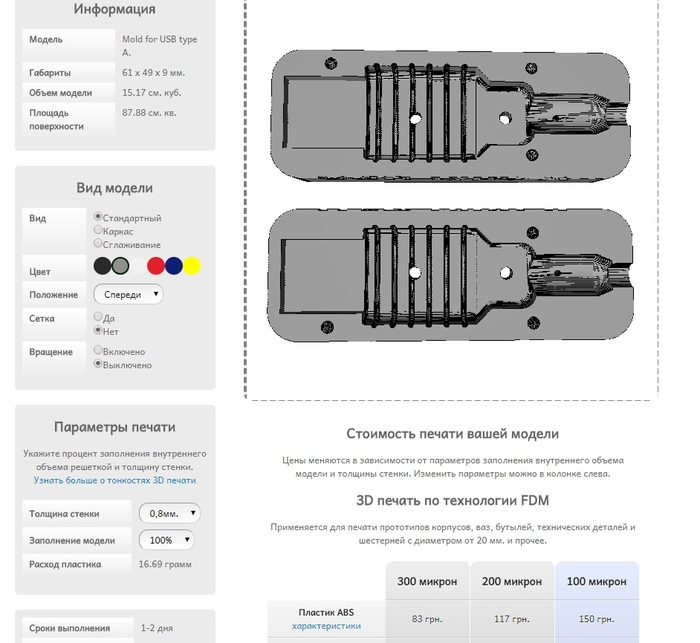 Информация

| Модель | Mold for USB type A. |
|---|---|
| Габариты | 61 x 49 x 9 мм. |
| Объем модели | 15.17 см. куб. |
| Площадь поверхности | 87.88 см. кв. |

Вид модели

| Вид | Стандартный Каркас Сглаживание |
|---|---|
| Цвет | |
| Положение | Спереди |
| Сетка | Да Нет |
| Вращение | Включено Выключено |

Параметры печати

Укажите процент заполнения внутреннего объема решеткой и толщину стенки.
Узнать больше о тонкостях 3D печати

| Толщина стенки | 0,8мм. |
|---|---|
| Заполнение модели | 100% |
| Расход пластика | 16.69 грамм |

| Сроки выполнения | 1-2 дня |
|---|---|

Стоимость печати вашей модели

Цены меняются в зависимости от параметров заполнения внутреннего объема модели и толщины стенки. Изменить параметры можно в колонке слева.

3D печать по технологии FDM

Применяется для печати прототипов корпусов, ваз, бутылей, технических деталей и шестерней с диаметром от 20 мм. и прочее.

| | 300 микрон | 200 микрон | 100 микрон |
|---|---|---|---|
| Пластик ABS характеристики | 83 грн. | 117 грн. | 150 грн. |