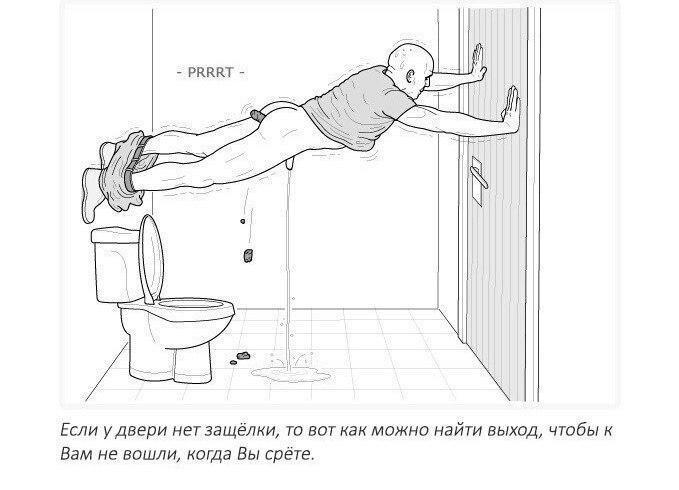 - PRRRT -

Если у двери нет защёлки, то вот как можно найти выход, чтобы к Вам не вошли, когда Вы срёте.